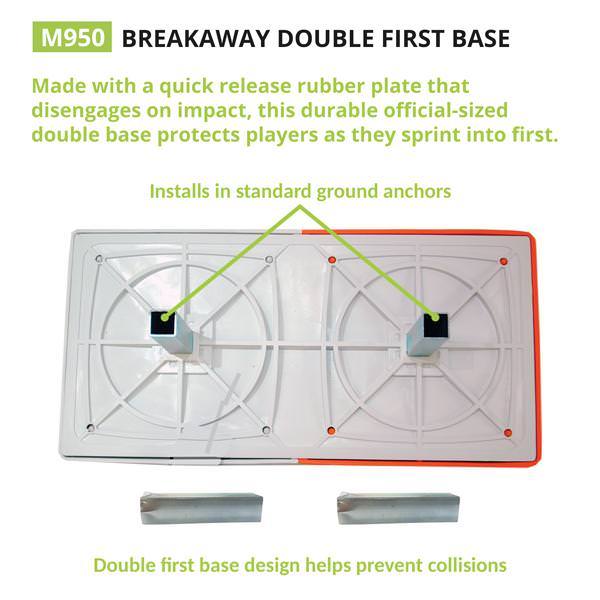 M950 BREAKAWAY DOUBLE FIRST BASE

Made with a quick release rubber plate that disengages on impact, this durable official-sized double base protects players as they sprint into first.

Installs in standard ground anchors

Double first base design helps prevent collisions