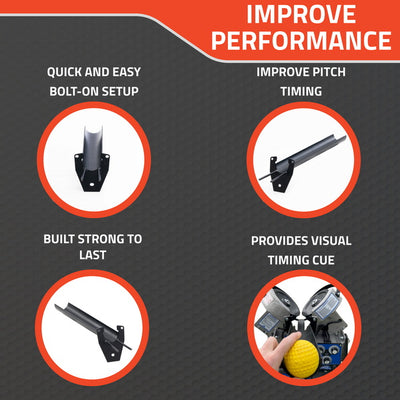 IMPROVE PERFORMANCE

QUICK AND EASY BOLT-ON SETUP

IMPROVE PITCH TIMING

BUILT STRONG TO LAST

PROVIDES VISUAL TIMING CUE